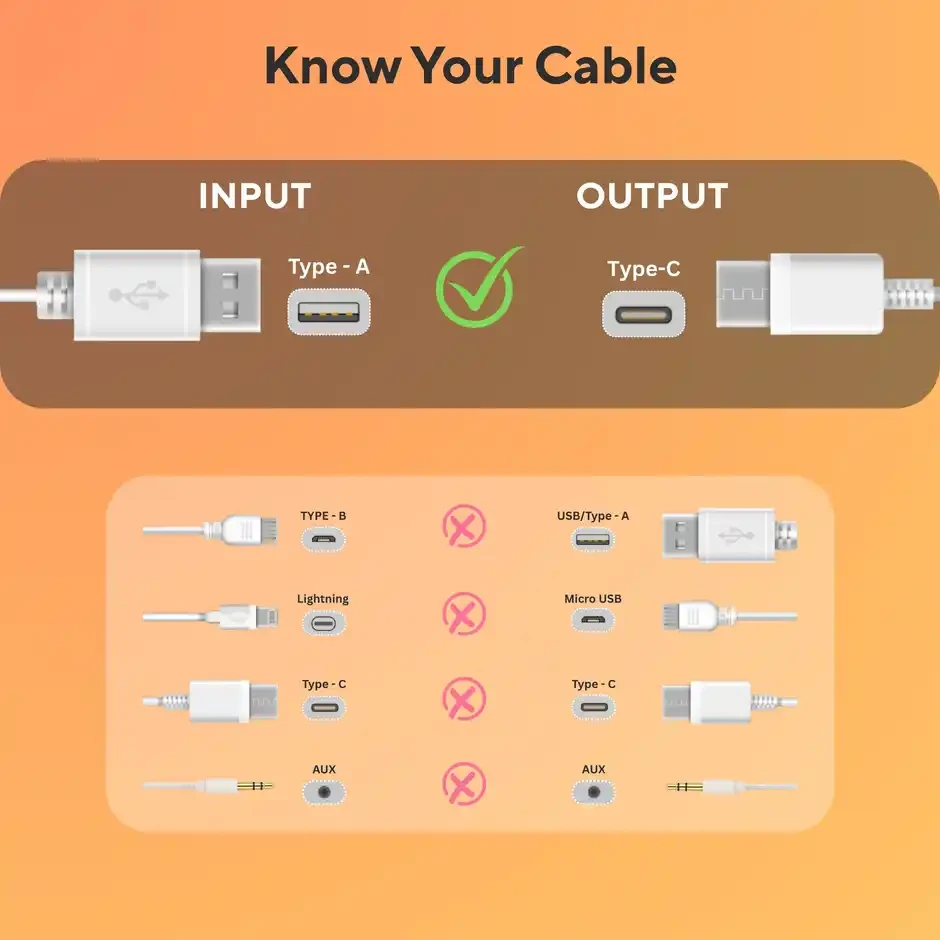 Know Your Cable

INPUT

OUTPUT

Type - A

Type-C

TYPE - B

USB/Type - A

Lightning

Micro USB

Type - C

Type - C

AUX

AUX