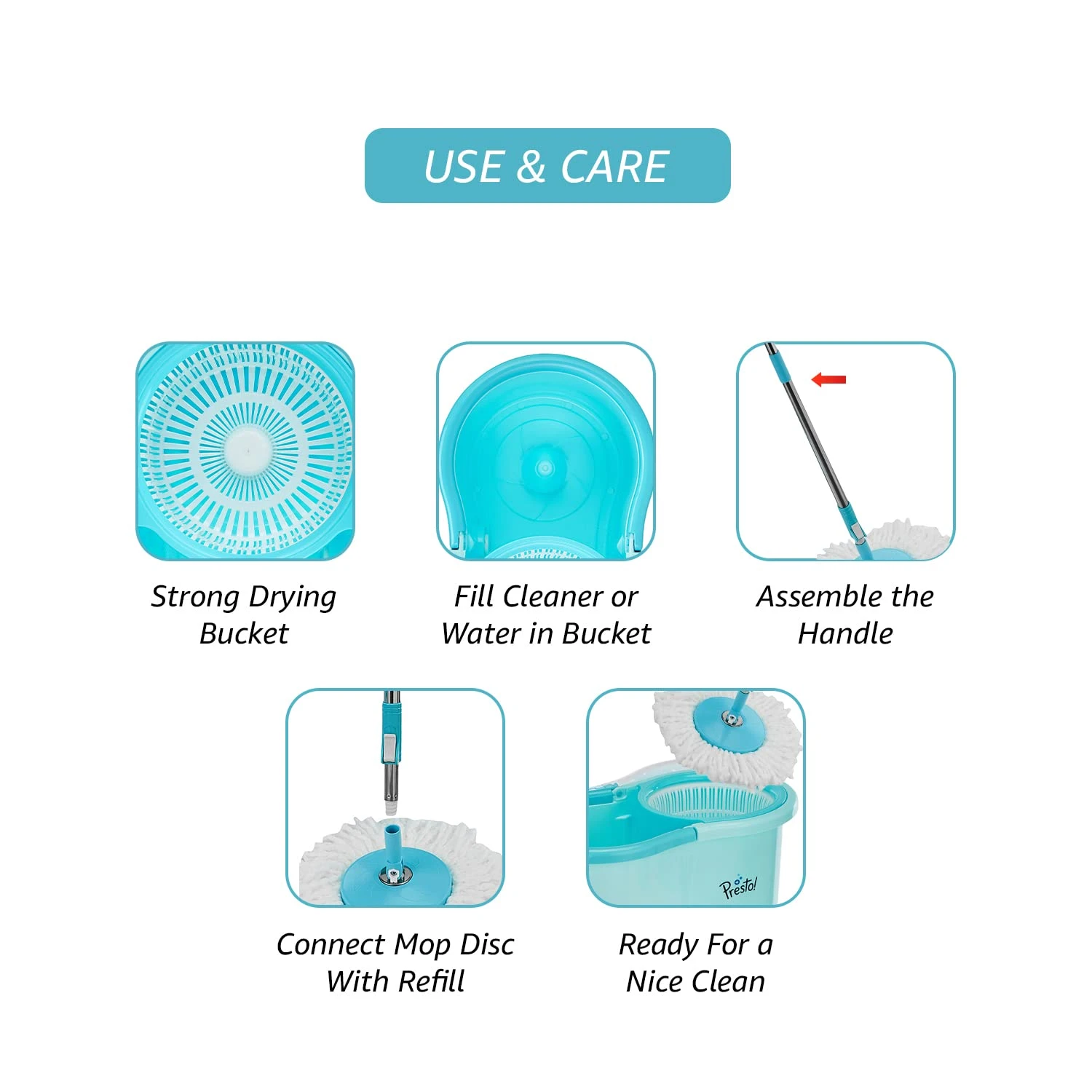 USE & CARE

Strong Drying Bucket

Fill Cleaner or Water in Bucket

Assemble the Handle

Connect Mop Disc With Refill

Presto!

Ready For a Nice Clean